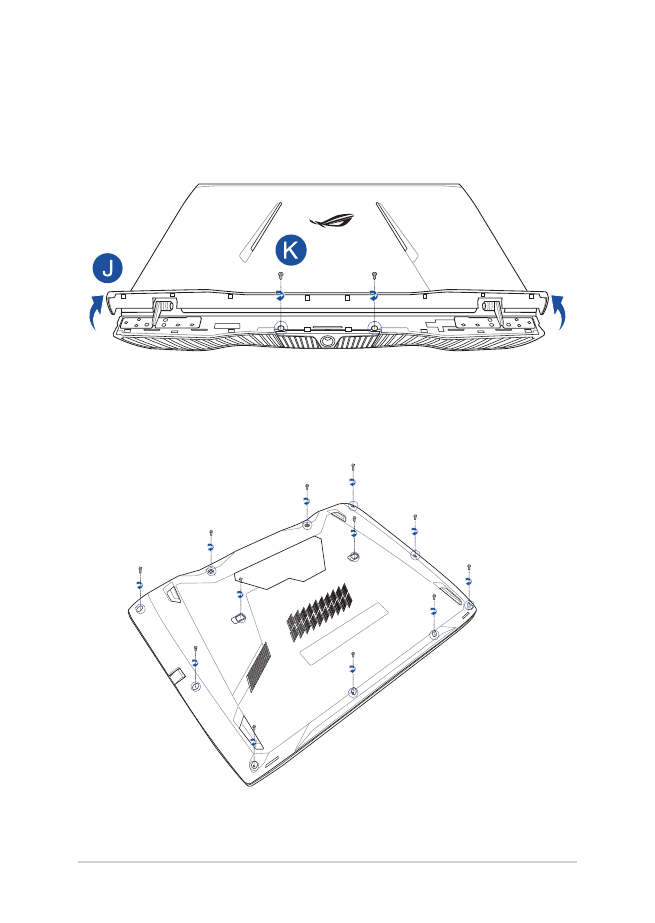 J

K